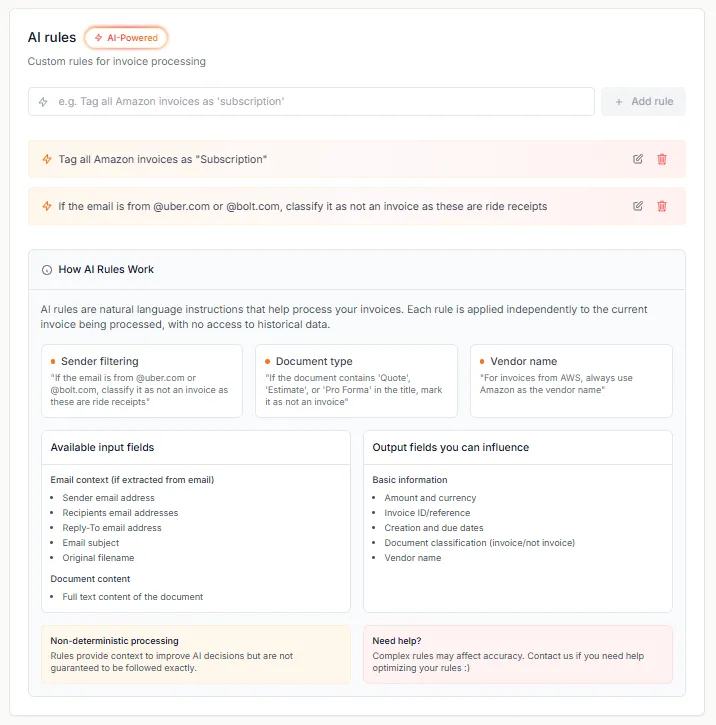 AI rules AI-Powered

Custom rules for invoice processing

e.g. Tag all Amazon invoices as 'subscription'

+ Add rule

Tag all Amazon invoices as "Subscription"

If the email is from @uber.com or @bolt.com, classify it as not an invoice as these are ride receipts

How AI Rules Work

AI rules are natural language instructions that help process your invoices. Each rule is applied independently to the current invoice being processed, with no access to historical data.

Sender filtering
"If the email is from @uber.com or @bolt.com, classify it as not an invoice as these are ride receipts"

Document type
"If the document contains 'Quote', 'Estimate', or 'Pro Forma' in the title, mark it as not an invoice"

Vendor name
"For invoices from AWS, always use Amazon as the vendor name"

Available input fields

Email context (if extracted from email)
- Sender email address
- Recipients email addresses
- Reply-To email address
- Email subject
- Original filename

Document content
- Full text content of the document

Output fields you can influence

Basic information
- Amount and currency
- Invoice ID/reference
- Creation and due dates
- Document classification (invoice/not invoice)
- Vendor name

Non-deterministic processing
Rules provide context to improve AI decisions but are not guaranteed to be followed exactly.

Need help?
Complex rules may affect accuracy. Contact us if you need help optimizing your rules :)